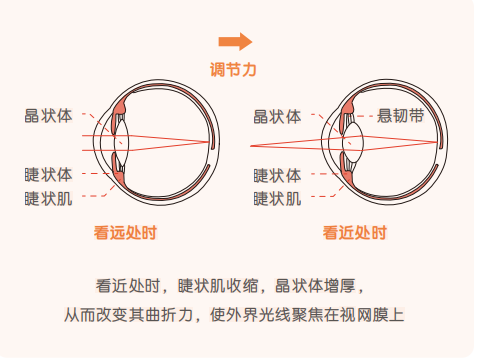 调节力

晶状体
睫状体
睫状肌

看远处时

晶状体
悬韧带
睫状体
睫状肌

看近处时

看近处时，睫状肌收缩，晶状体增厚，
从而改变其曲折力，使外界光线聚焦在视网膜上